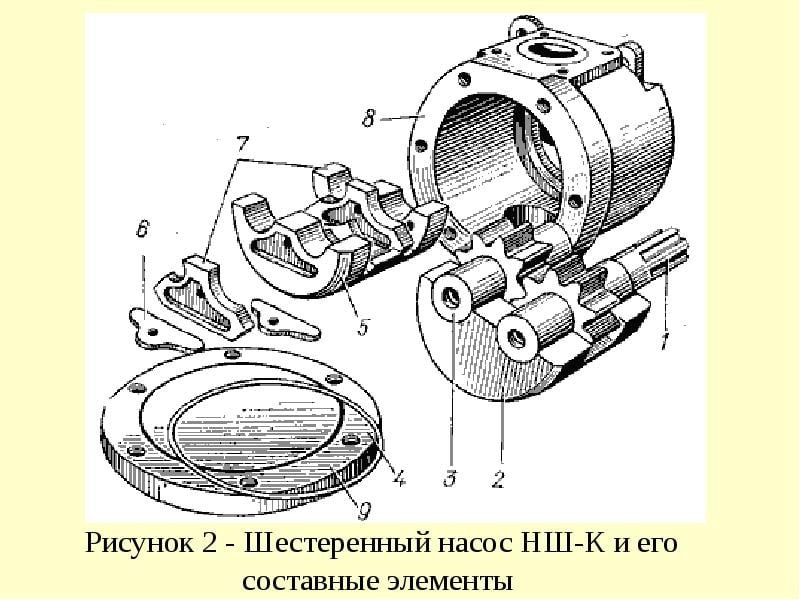 8

7

6

5

1

3

2

4

9

Рисунок 2 - Шестеренный насос НШ-К и его составные элементы