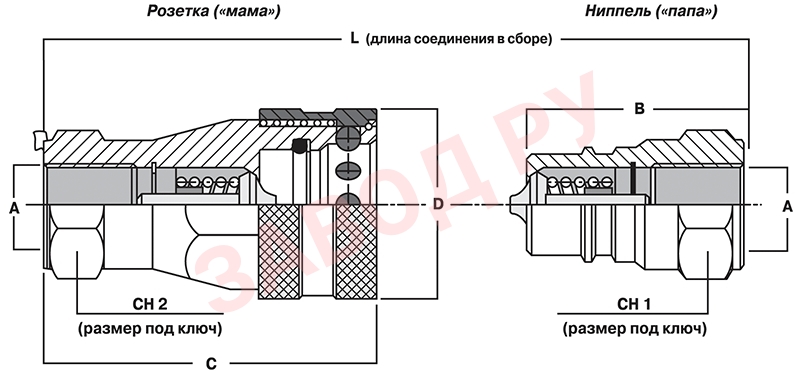 Розетка («мама»)

Ниппель («папа»)

L (длина соединения в сборе)

B

A

D

A

CH 2
(размер под ключ)

CH 1
(размер под ключ)

C

ЗАВОД.РУ